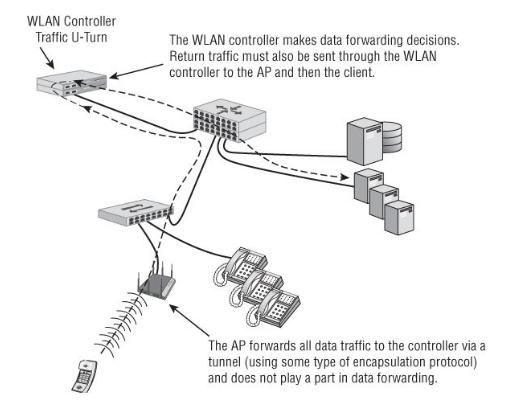 WLAN Controller Traffic U-Turn

The WLAN controller makes data forwarding decisions. Return traffic must also be sent through the WLAN controller to the AP and then the client.

The AP forwards all data traffic to the controller via a tunnel (using some type of encapsulation protocol) and does not play a part in data forwarding.